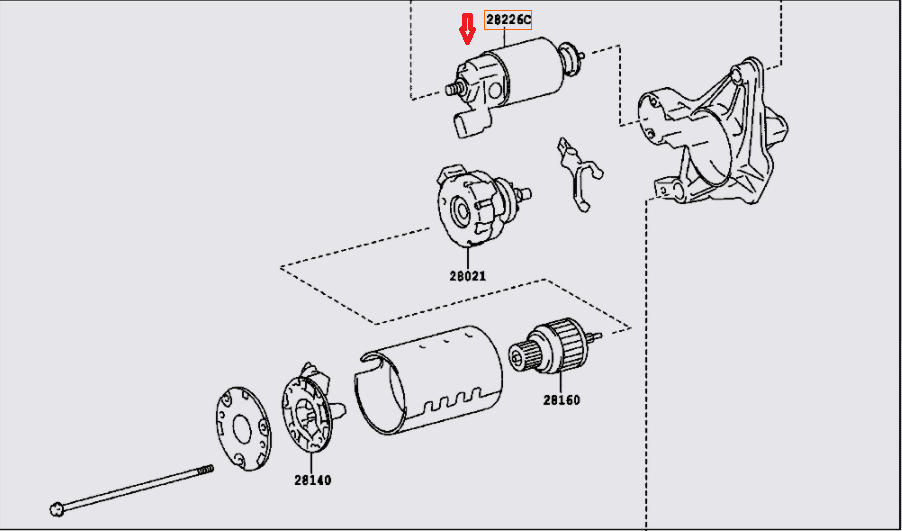 28226C

28021

28160

28140